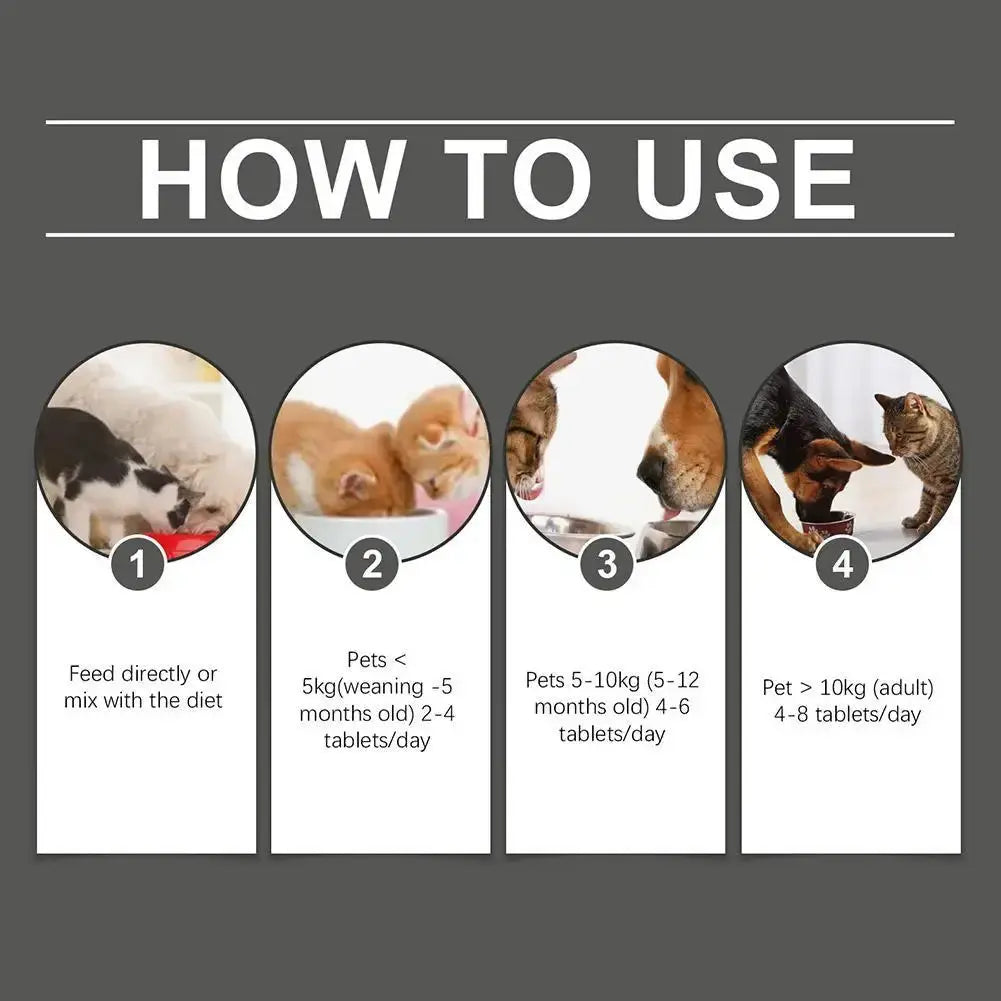 HOW TO USE

1

Feed directly or mix with the diet

2

Pets < 5kg(weaning -5 months old) 2-4 tablets/day

3

Pets 5-10kg (5-12 months old) 4-6 tablets/day

4

Pet > 10kg (adult) 4-8 tablets/day