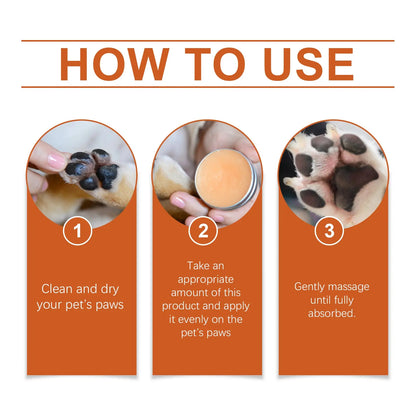 HOW TO USE

1

Clean and dry your pet's paws

2

Take an appropriate amount of this product and apply it evenly on the pet's paws

3

Gently massage until fully absorbed.